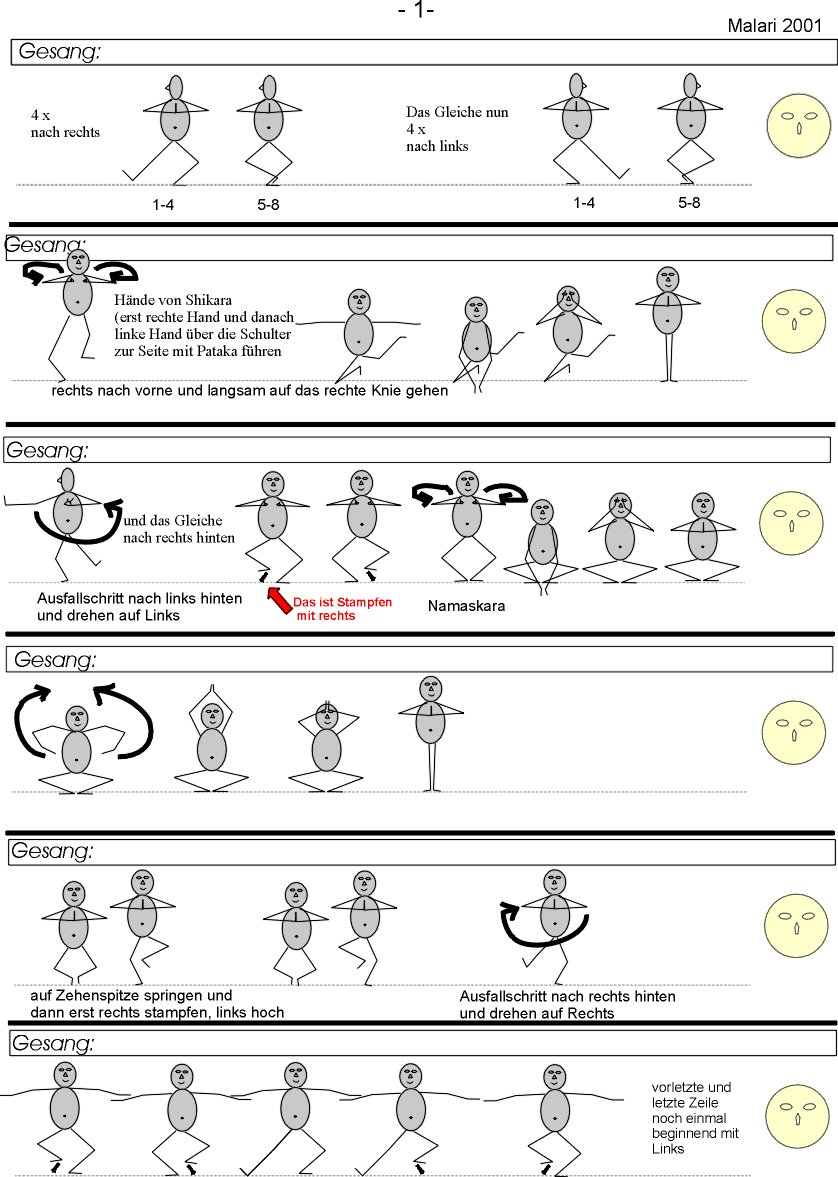 - 1-

Malari 2001

Gesang:

4 x
nach rechts

1-4

5-8

Das Gleiche nun
4 x
nach links

1-4

5-8

Gesang:

Hände von Shikara
(erst rechte Hand und danach linke Hand über die Schulter zur Seite mit Pataka führen

rechts nach vorne und langsam auf das rechte Knie gehen

Gesang:

und das Gleiche nach rechts hinten

Ausfallschritt nach links hinten und drehen auf Links

Das ist Stampfen mit rechts

Namaskara

Gesang:

Gesang:

auf Zehenspitze springen und dann erst rechts stampfen, links hoch

Ausfallschritt nach rechts hinten und drehen auf Rechts

Gesang:

vorletzte und letzte Zeile noch einmal beginnend mit Links